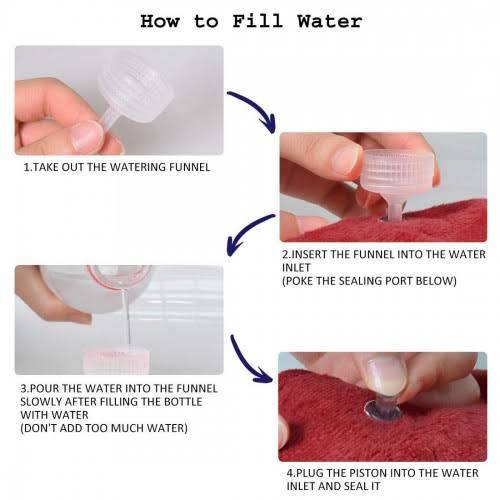 How to Fill Water

1.TAKE OUT THE WATERING FUNNEL

2.INSERT THE FUNNEL INTO THE WATER INLET
(POKE THE SEALING PORT BELOW)

3.POUR THE WATER INTO THE FUNNEL SLOWLY AFTER FILLING THE BOTTLE WITH WATER
(DON'T ADD TOO MUCH WATER)

4.PLUG THE PISTON INTO THE WATER INLET AND SEAL IT