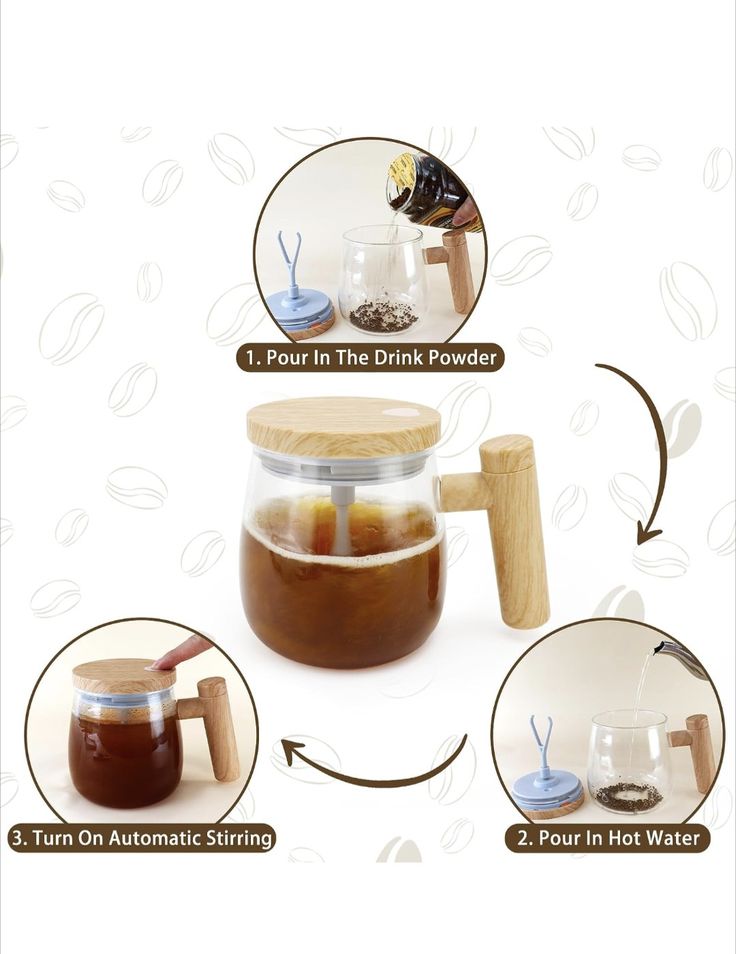 1. Pour In The Drink Powder

2. Pour In Hot Water

3. Turn On Automatic Stirring